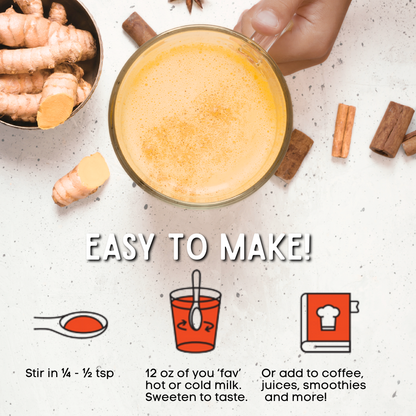 EASY TO MAKE!

Stir in ¼ - ½ tsp

12 oz of you 'fav' hot or cold milk. Sweeten to taste.

Or add to coffee, juices, smoothies and more!